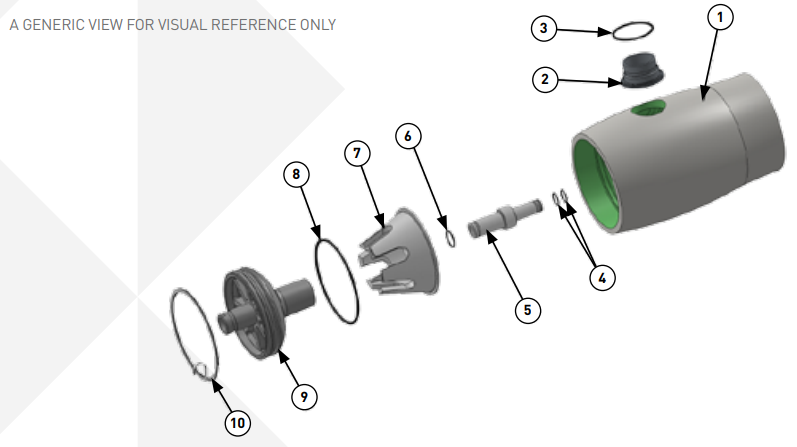 A GENERIC VIEW FOR VISUAL REFERENCE ONLY

3
1
2
6
7
8
4
5
9
10